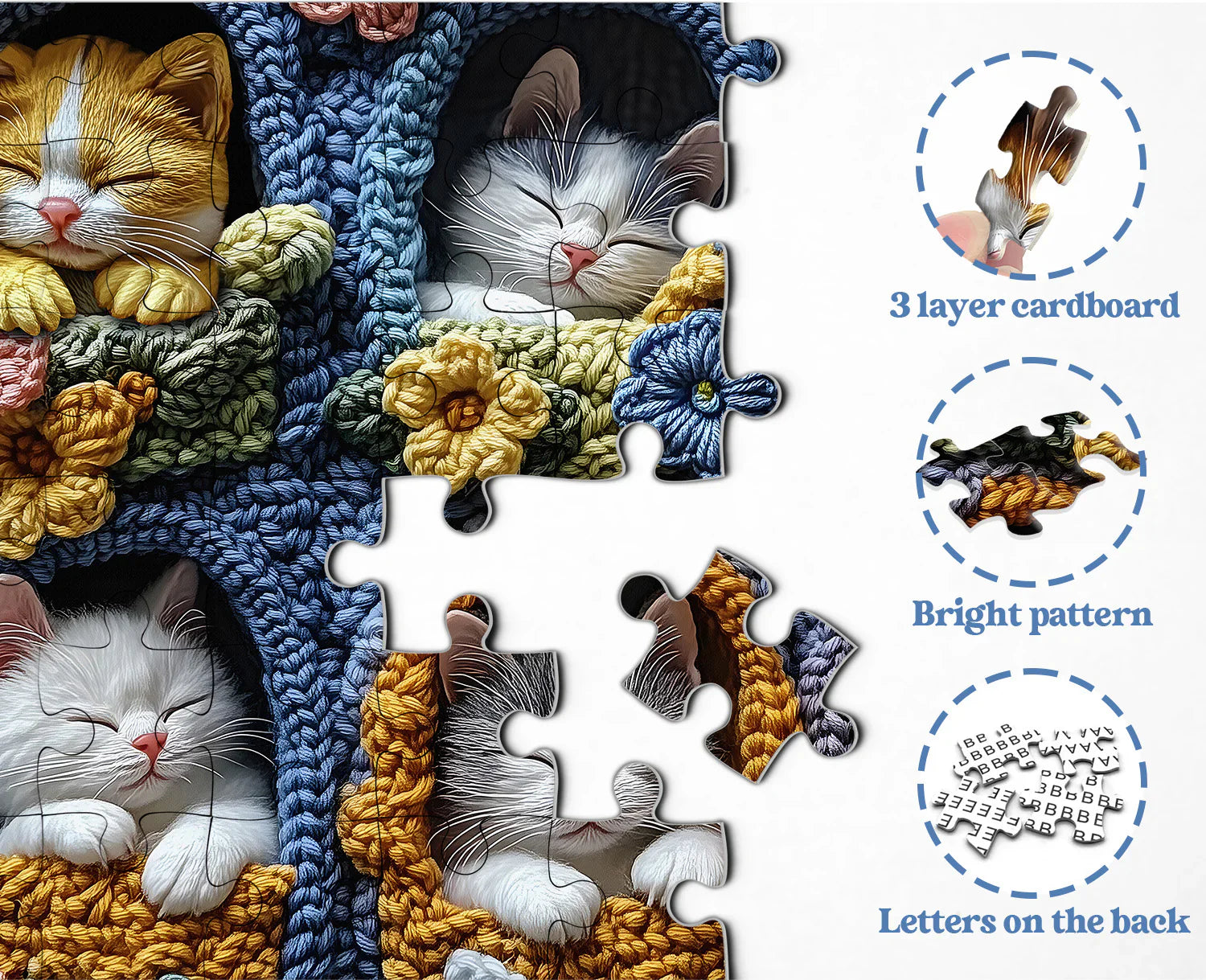 3 layer cardboard

Bright pattern

Letters on the back